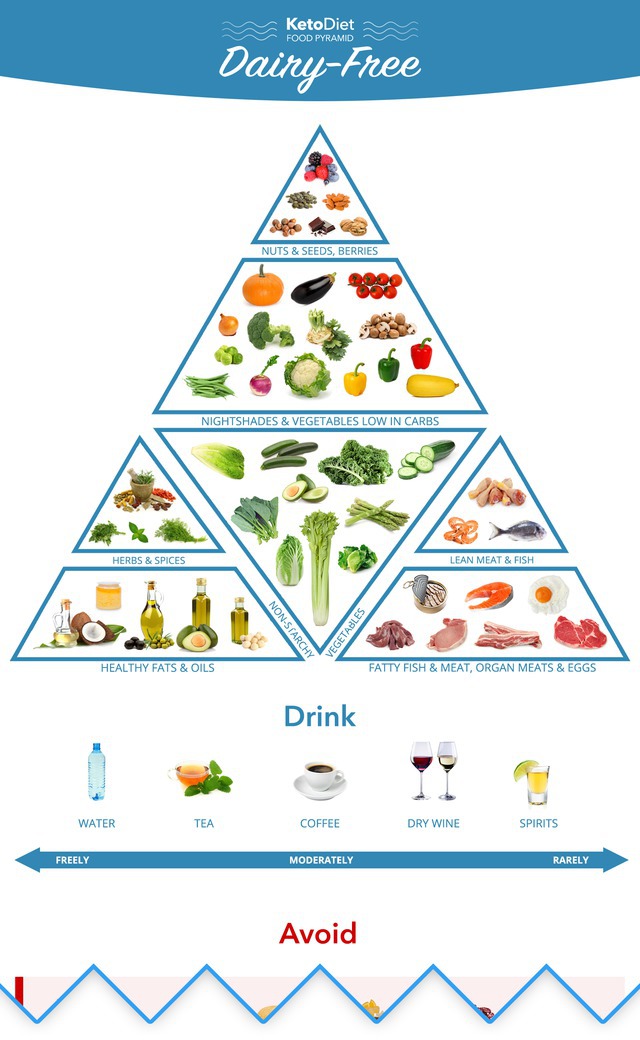 KetoDiet
FOOD PYRAMID
Dairy-Free

NUTS & SEEDS, BERRIES

NIGHTSHADES & VEGETABLES LOW IN CARBS

HERBS & SPICES

NON-STARCHY VEGETABLES

LEAN MEAT & FISH

HEALTHY FATS & OILS

FATTY FISH & MEAT, ORGAN MEATS & EGGS

Drink

WATER

TEA

COFFEE

DRY WINE

SPIRITS

FREELY

MODERATELY

RARELY

Avoid